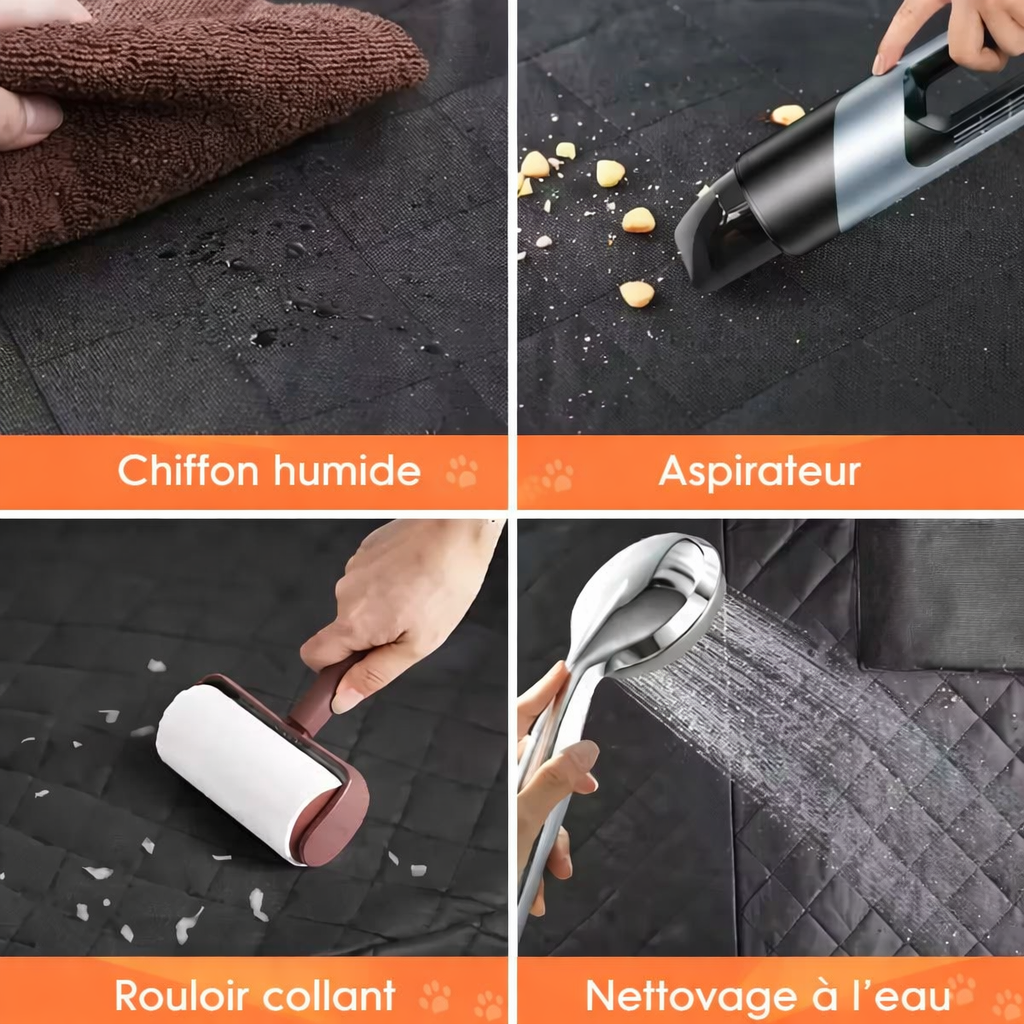 Chiffon humide

Aspirateur

Rouloir collant

Nettoyage à l'eau