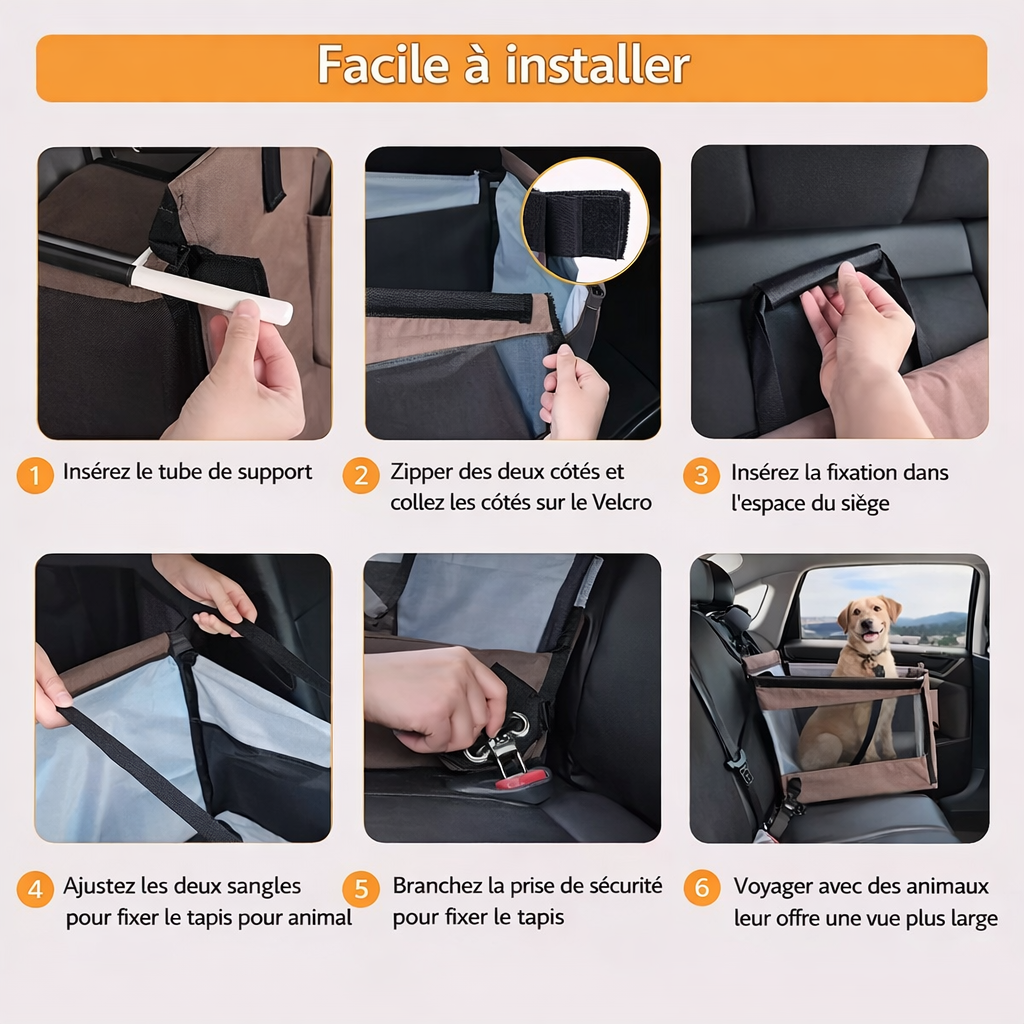 Facile à installer

1 Insérez le tube de support

2 Zipper des deux côtés et collez les côtés sur le Velcro

3 Insérez la fixation dans l'espace du siège

4 Ajustez les deux sangles pour fixer le tapis pour animal

5 Branchez la prise de sécurité pour fixer le tapis

6 Voyager avec des animaux leur offre une vue plus large