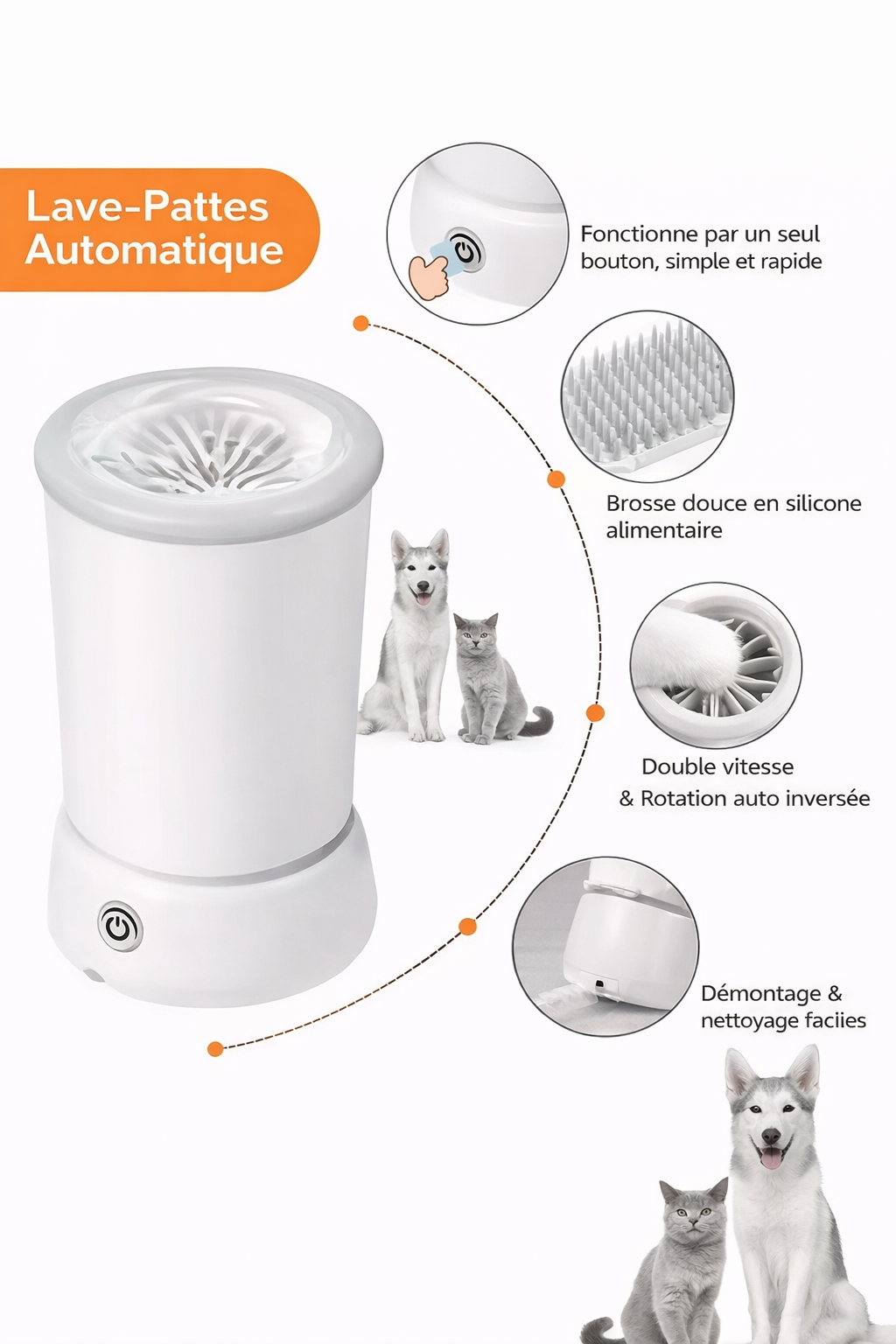 Lave-Pattes Automatique

Fonctionne par un seul bouton, simple et rapide

Brosse douce en silicone alimentaire

Double vitesse
& Rotation auto inversée

Démontage & nettoyage faciies