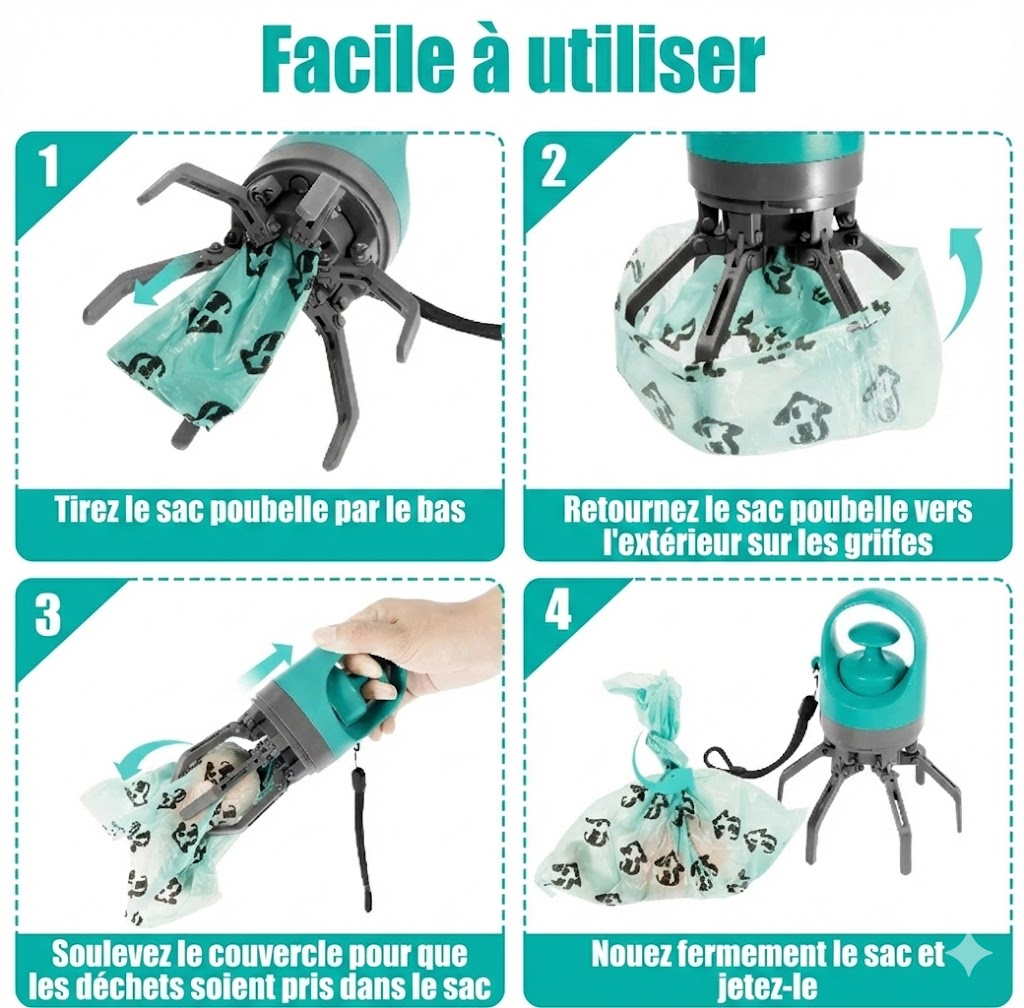 Facile à utiliser

1

Tirez le sac poubelle par le bas

2

Retournez le sac poubelle vers l'extérieur sur les griffes

3

Soulevez le couvercle pour que les déchets soient pris dans le sac

4

Nouez fermement le sac et jetez-le