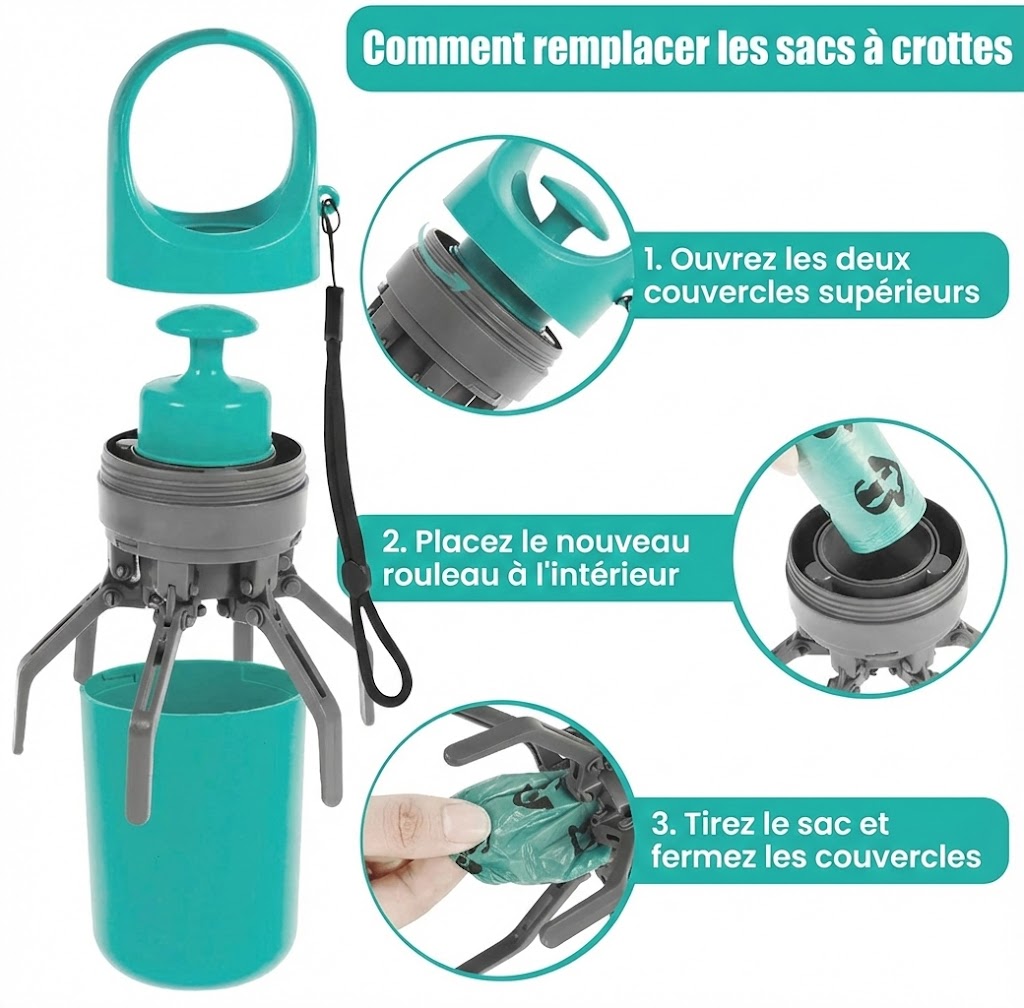 Comment remplacer les sacs à crottes

1. Ouvrez les deux couvercles supérieurs

2. Placez le nouveau rouleau à l'intérieur

3. Tirez le sac et fermez les couvercles